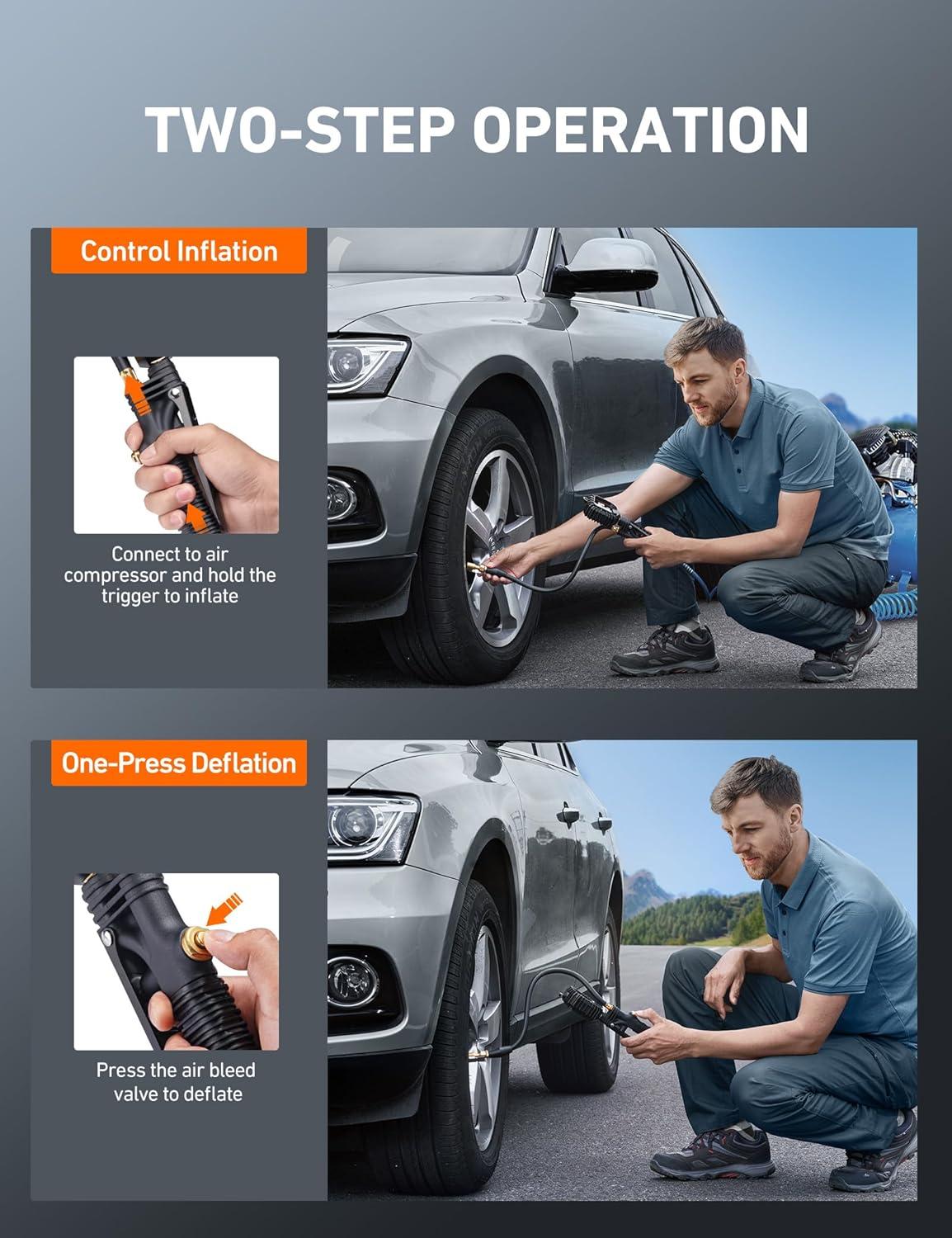 TWO-STEP OPERATION

Control Inflation

Connect to air compressor and hold the trigger to inflate

One-Press Deflation

Press the air bleed valve to deflate