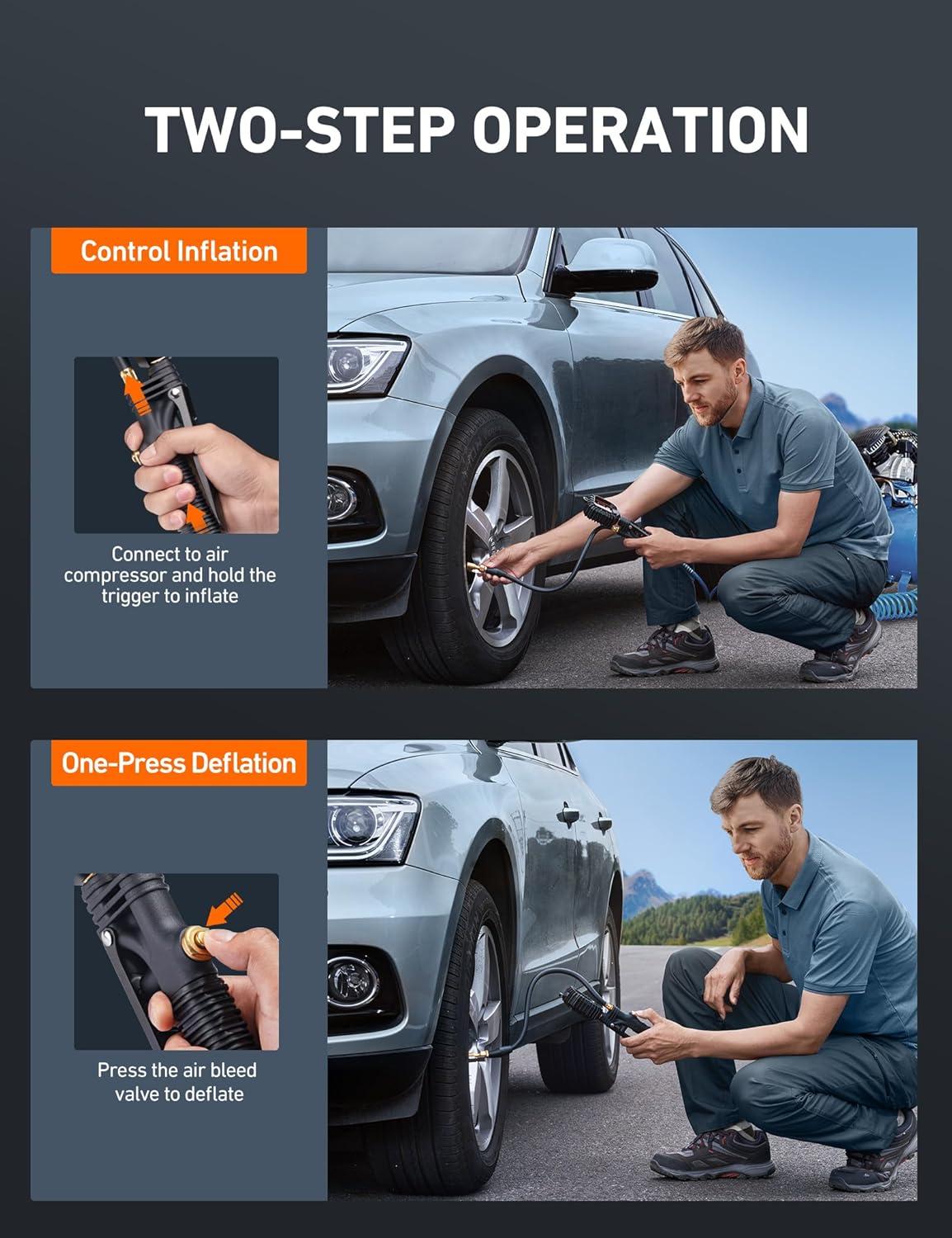 TWO-STEP OPERATION

Control Inflation

Connect to air compressor and hold the trigger to inflate

One-Press Deflation

Press the air bleed valve to deflate