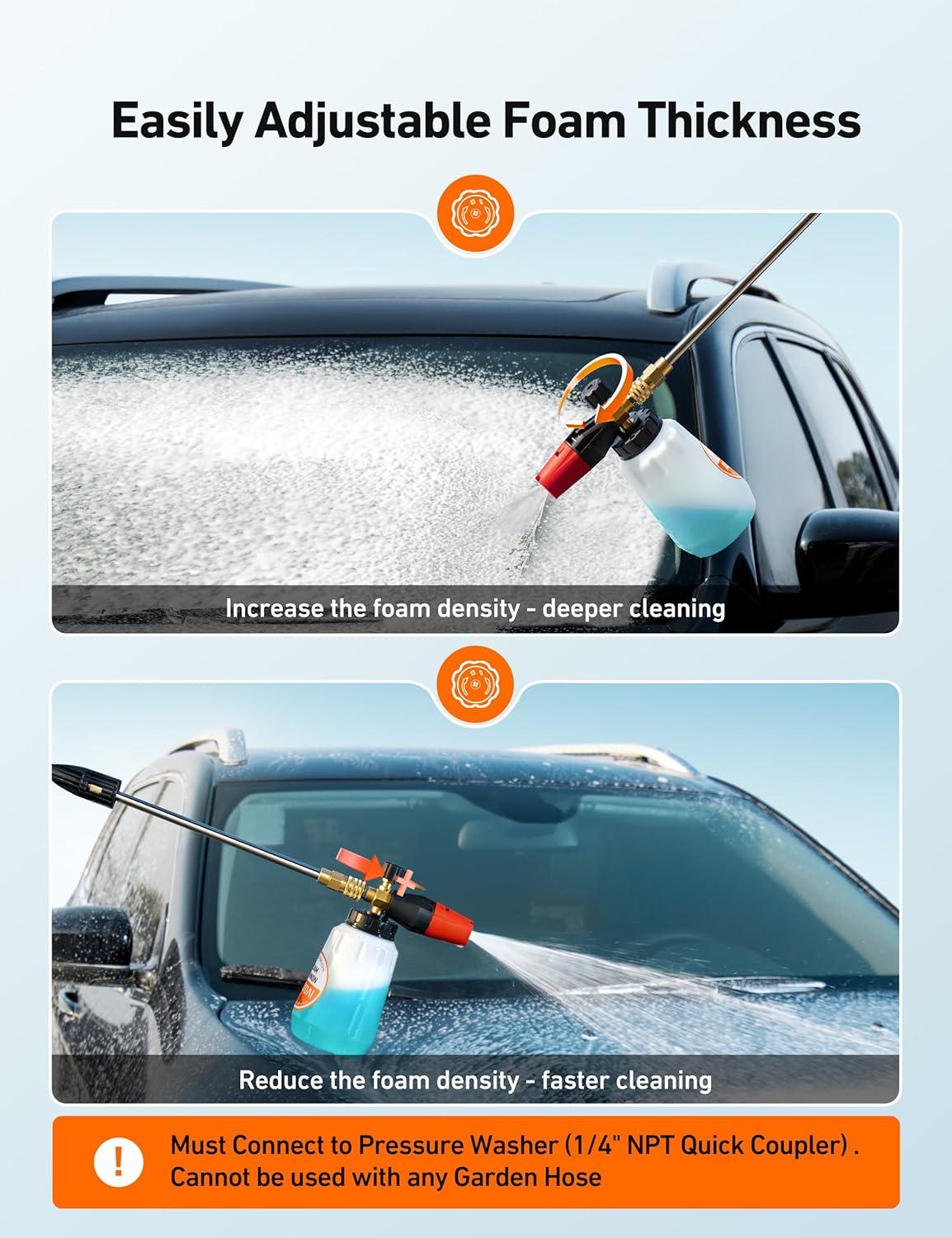 Easily Adjustable Foam Thickness

Increase the foam density - deeper cleaning

Reduce the foam density - faster cleaning

!

Must Connect to Pressure Washer (1/4" NPT Quick Coupler) . Cannot be used with any Garden Hose