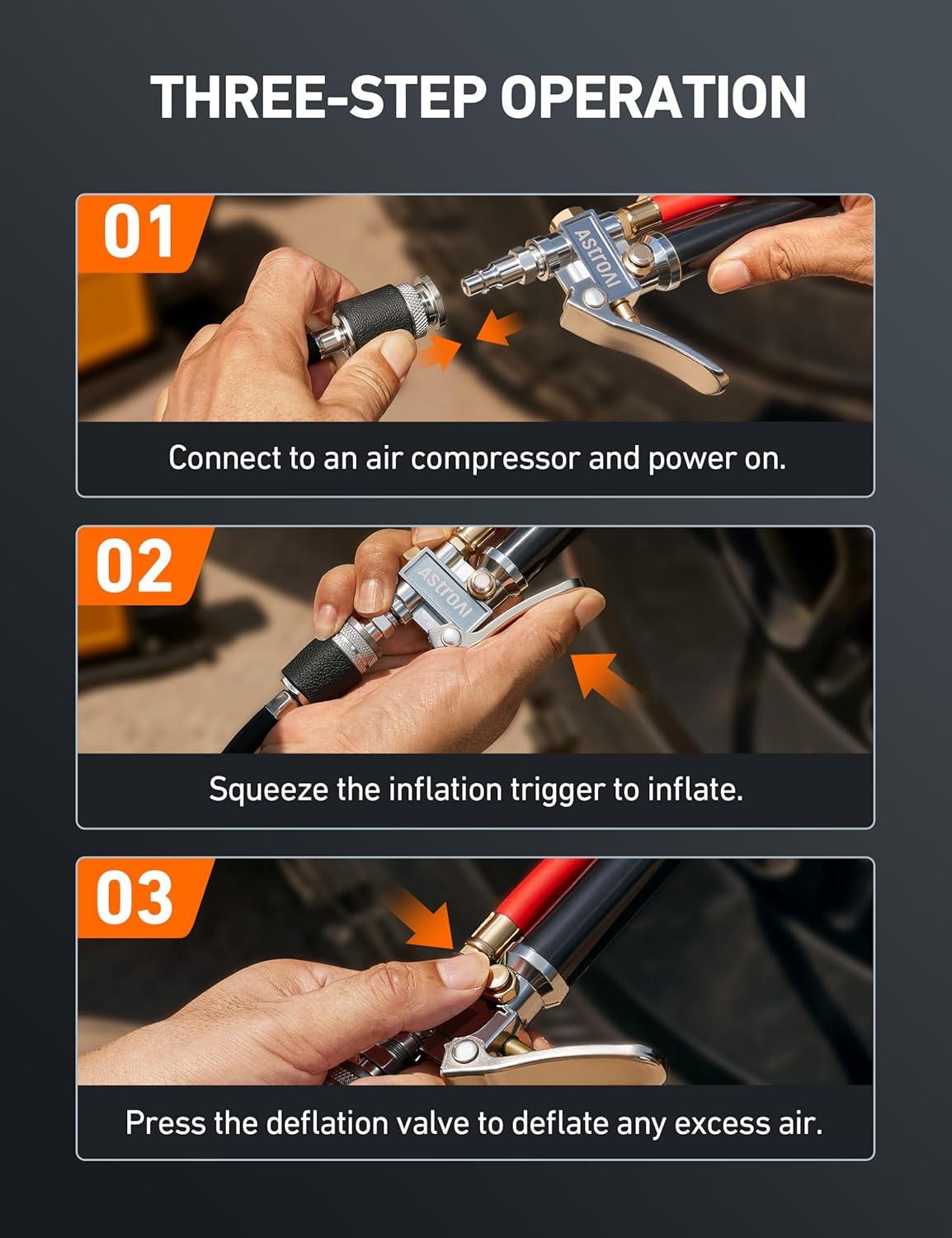 THREE-STEP OPERATION

01

ASTROAI

Connect to an air compressor and power on.

02

ASTROAI

Squeeze the inflation trigger to inflate.

03

Press the deflation valve to deflate any excess air.