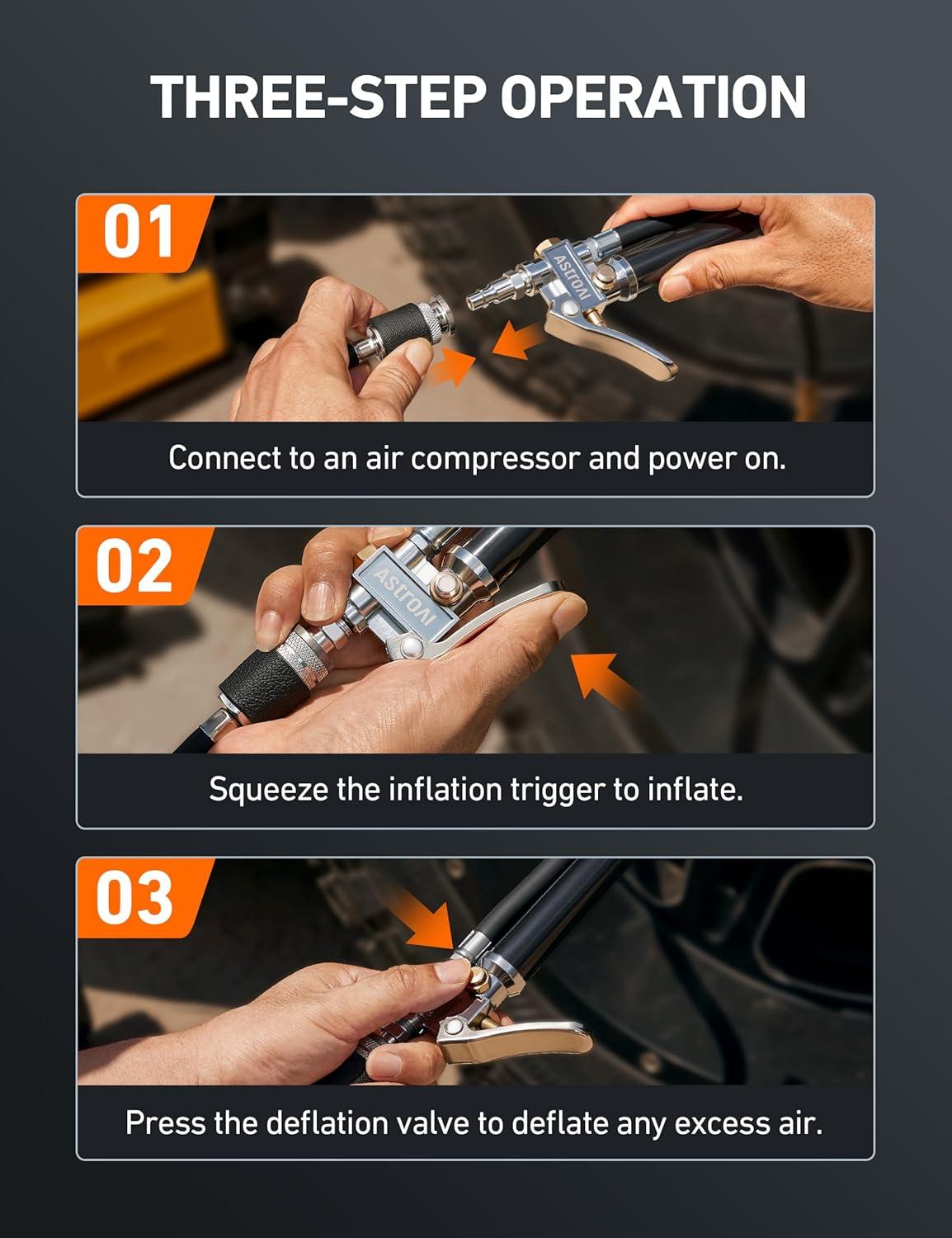 THREE-STEP OPERATION

01

ASTROAI

Connect to an air compressor and power on.

02

ASTROAI

Squeeze the inflation trigger to inflate.

03

Press the deflation valve to deflate any excess air.