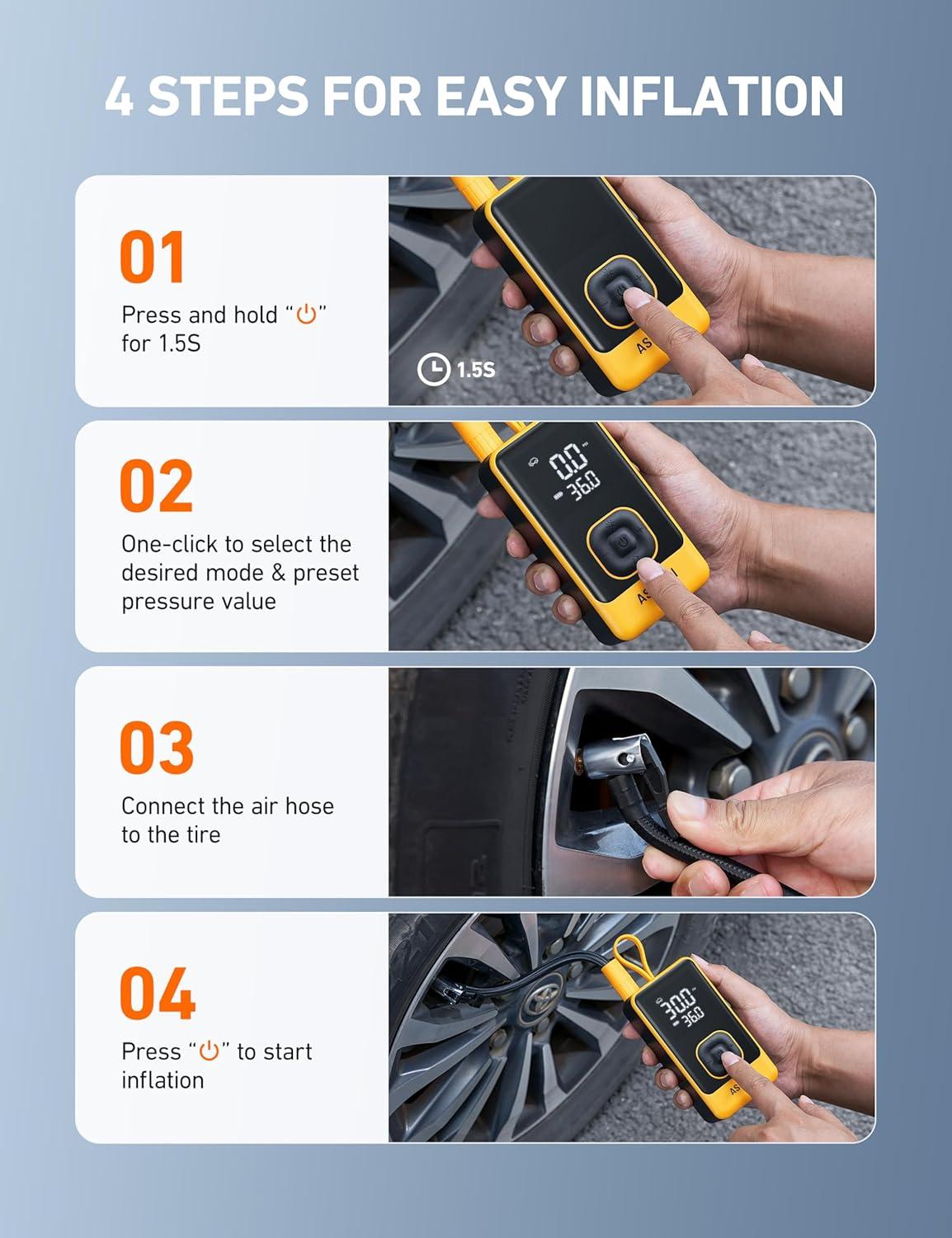 4 STEPS FOR EASY INFLATION

01

Press and hold "⏻" for 1.5S

1.5S

AS

02

One-click to select the desired mode & preset pressure value

0.0

36.0

AS

03

Connect the air hose to the tire

04

Press "⏻" to start inflation

30.0

36.0

AS