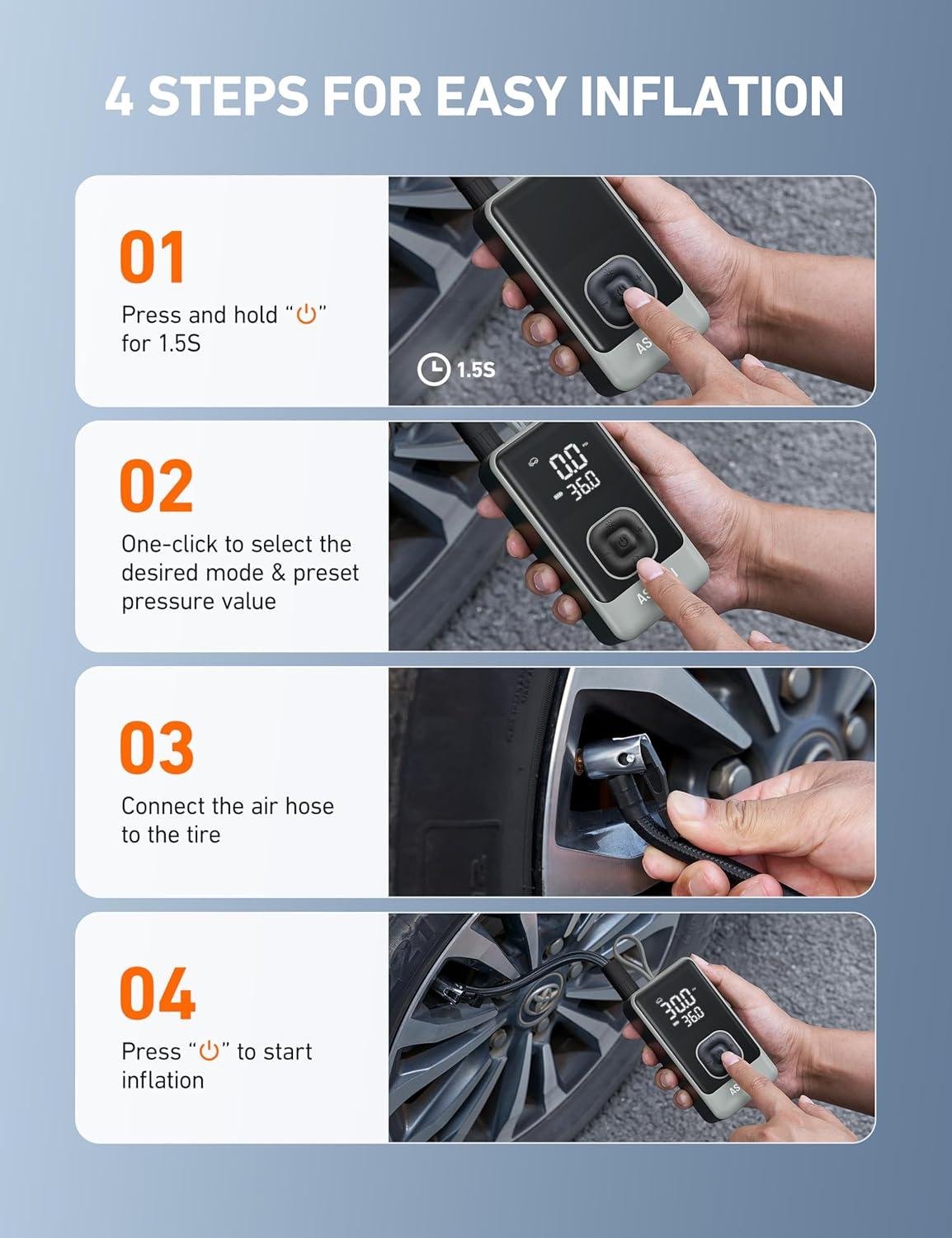 4 STEPS FOR EASY INFLATION

01

Press and hold "⏻" for 1.5S

1.5S

AS

02

One-click to select the desired mode & preset pressure value

0.0

36.0

AS

03

Connect the air hose to the tire

04

Press "⏻" to start inflation

30.0

36.0

AS